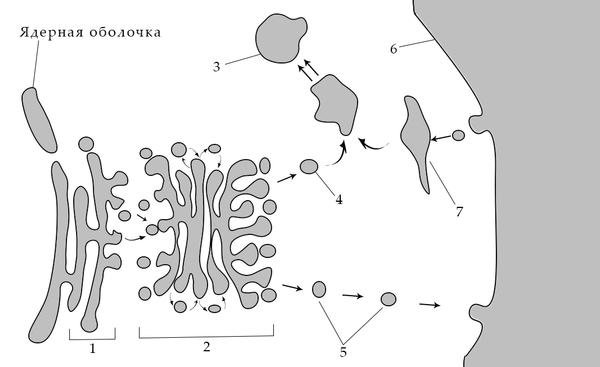 Ядерная оболочка

3

6

4

7

1

2

5