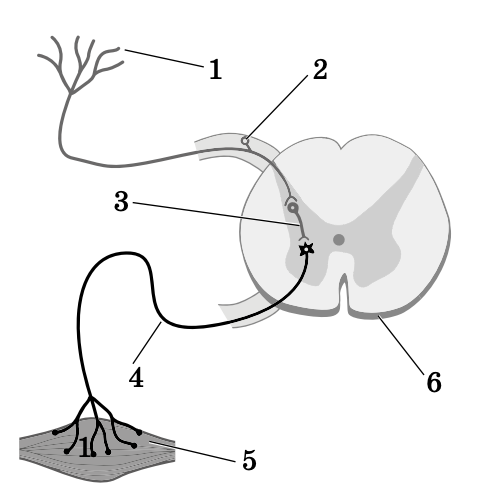 1
2
3
4
6
1
5