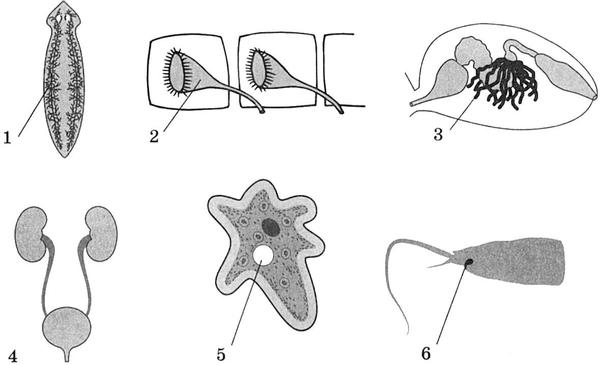 1
2
3
4
5
6