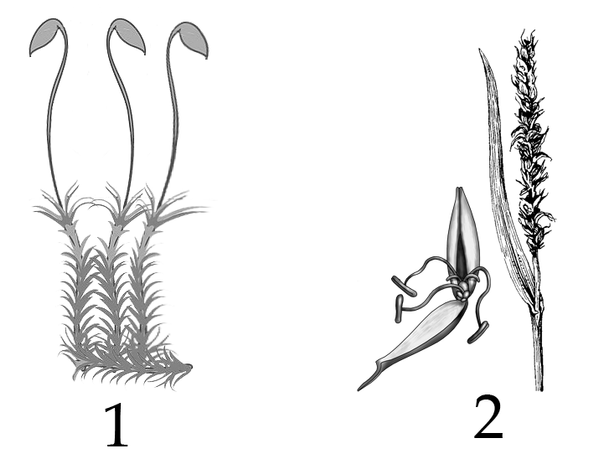 1

2