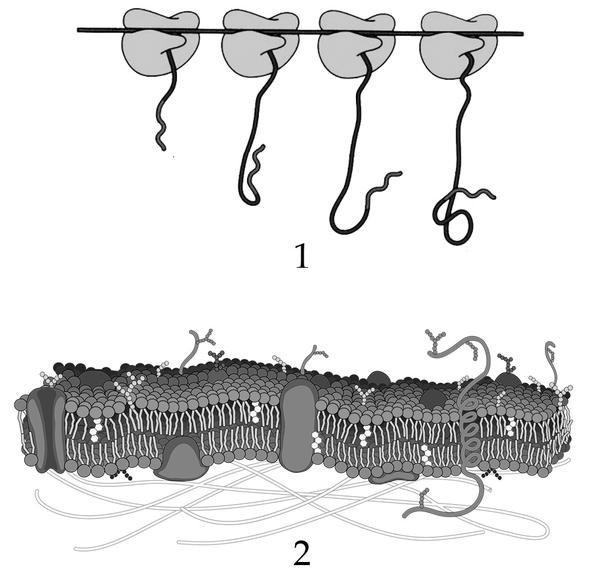 1

2