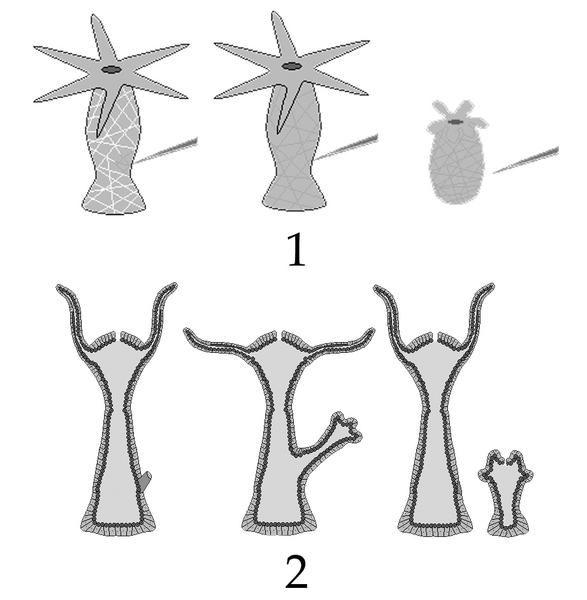 1

2