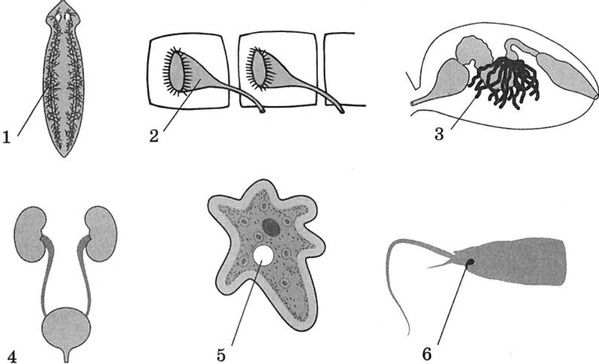 1
2
3
4
5
6