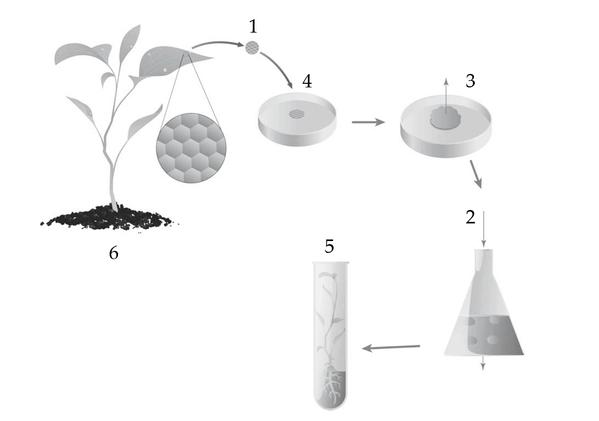 1
4
3
2
5
6