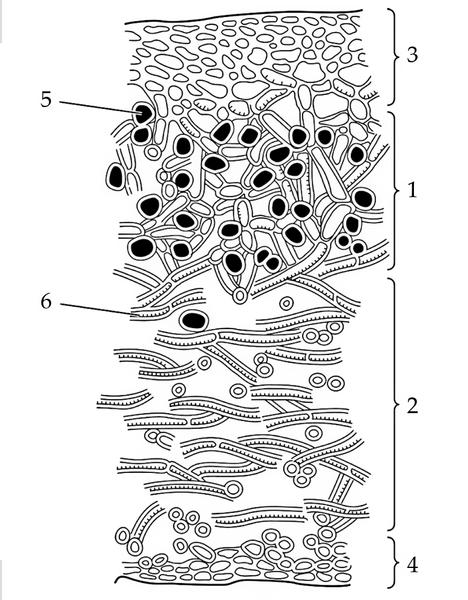 3
5
1
6
2
4