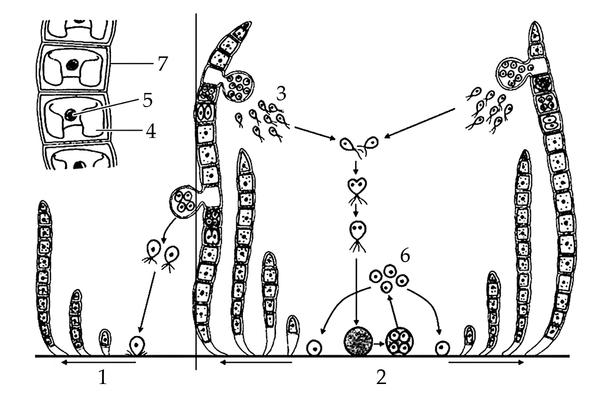 7
5
4
3
6
1
2