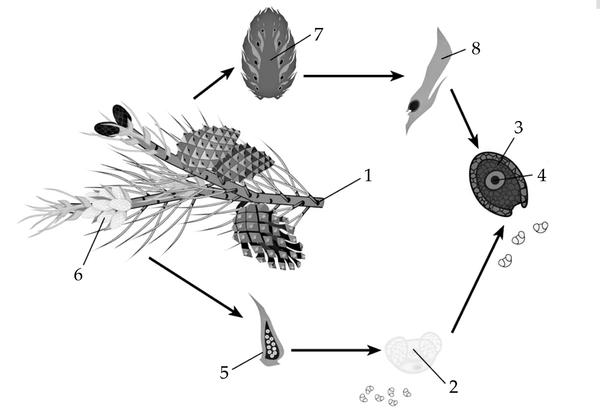 7
8
3
4
1
6
5
2