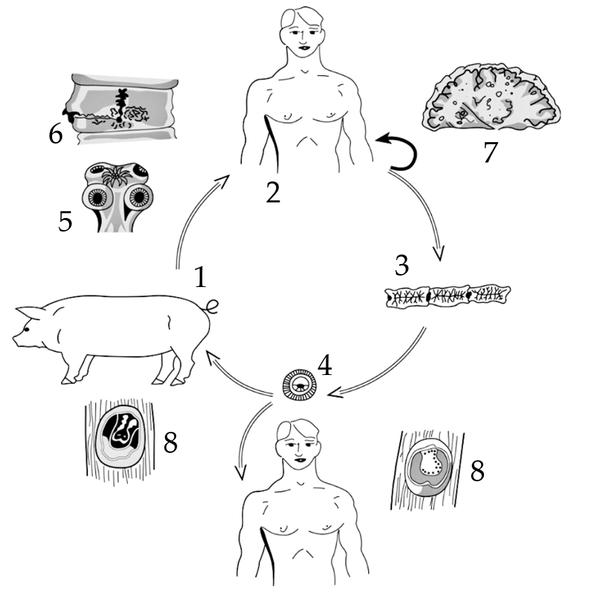 6
7
5
2
1
3
4
8
8